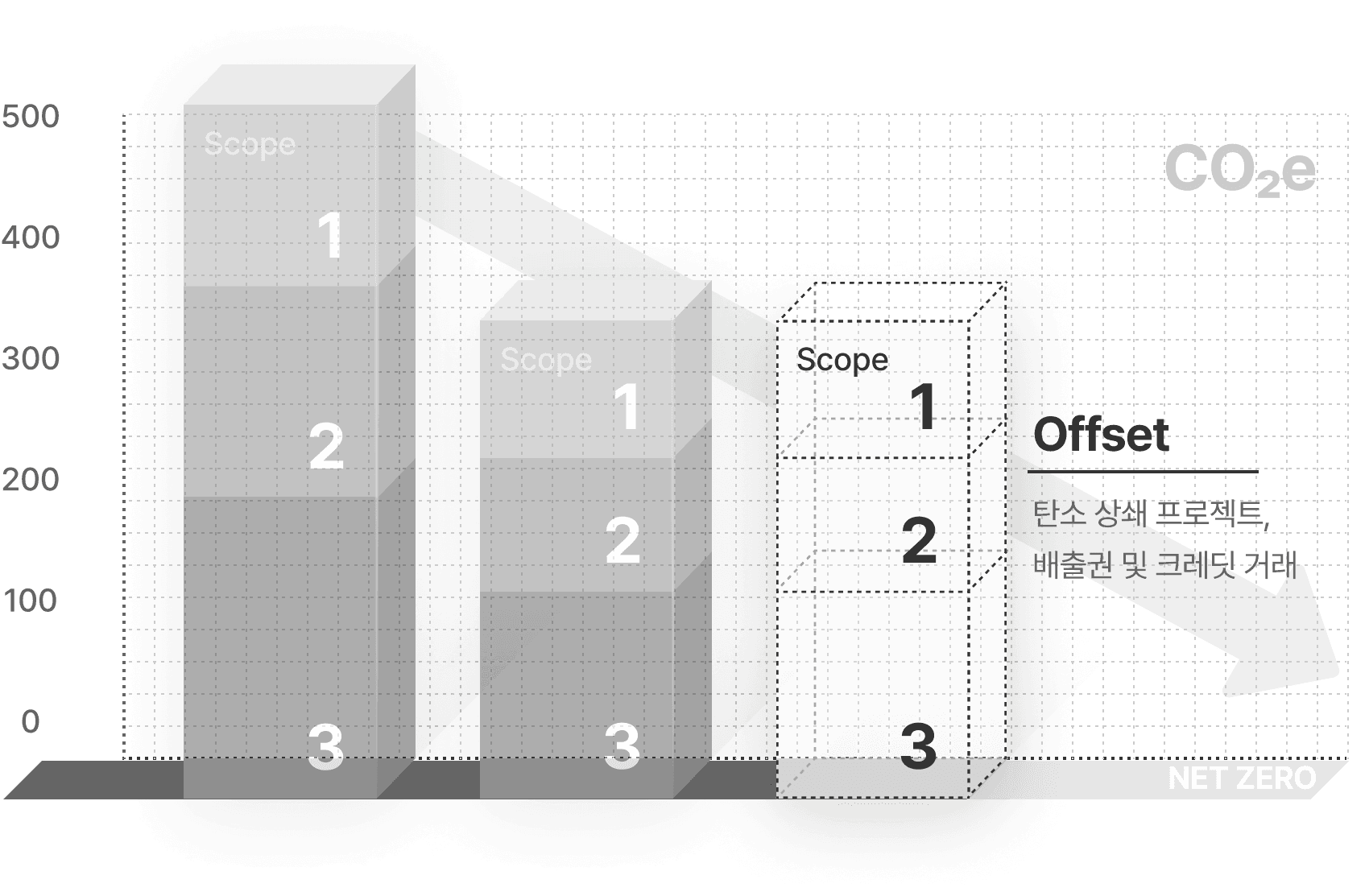 500
400
300
200
100
0

Scope
1
2
3

Scope
1
2
3

Scope
1
2
3

$CO_2e$

Offset

탄소 상쇄 프로젝트, 배출권 및 크레딧 거래

NET ZERO